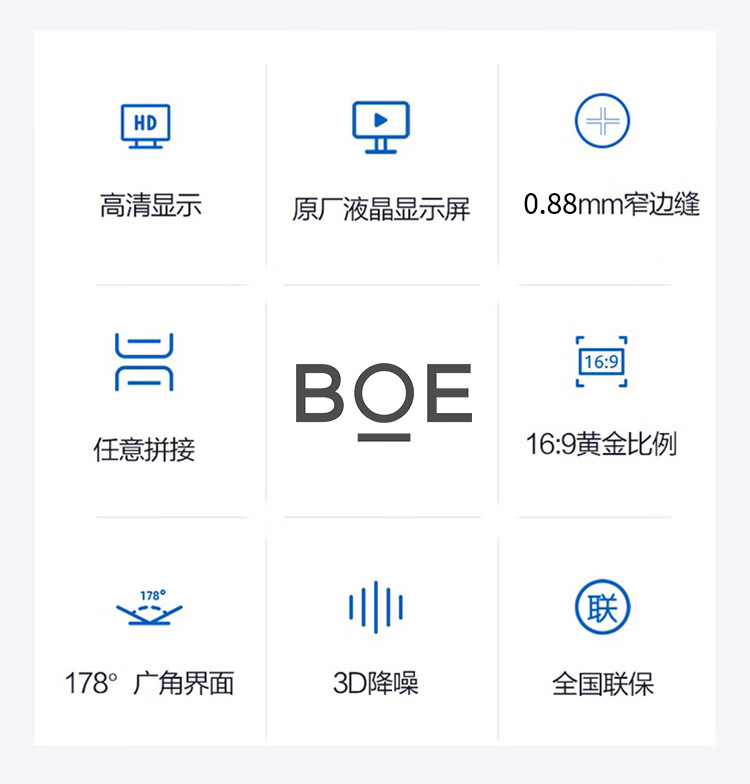 HD

高清显示

原厂液晶显示屏

0.88mm窄边缝

任意拼接

BOE

16:9

16:9黄金比例

178°

178° 广角界面

3D降噪

联

全国联保